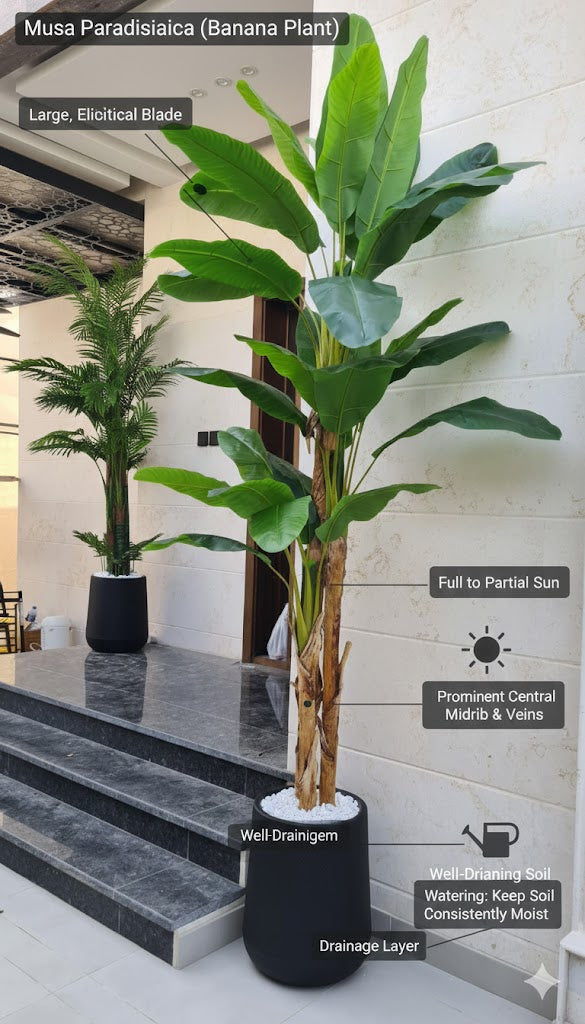 Musa Paradisiaica (Banana Plant)

Large, Elicitical Blade

Full to Partial Sun

Prominent Central Midrib & Veins

Well-Drainigem

Well-Drianing Soil

Watering: Keep Soil Consistently Moist

Drainage Layer